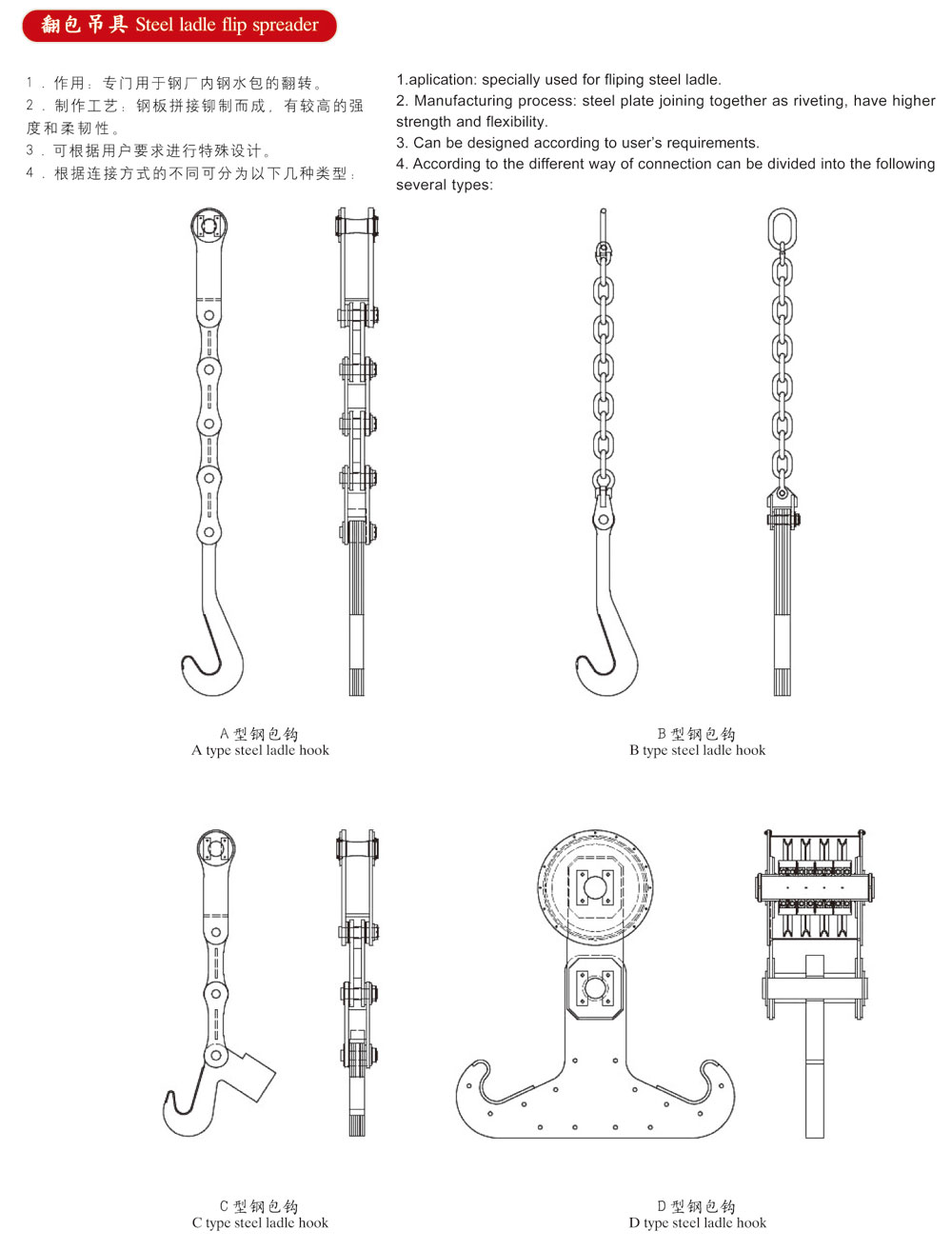 翻包吊具 Steel ladle flip spreader

1．作用：专门用于钢厂内钢水包的翻转。
2．制作工艺：钢板拼接铆制而成，有较高的强度和柔韧性。
3．可根据用户要求进行特殊设计。
4．根据连接方式的不同可分为以下几种类型：

1.aplication: specially used for fliping steel ladle.
2. Manufacturing process: steel plate joining together as riveting, have higher strength and flexibility.
3. Can be designed according to user's requirements.
4. According to the different way of connection can be divided into the following several types:

A 型钢包钩
A type steel ladle hook

B 型钢包钩
B type steel ladle hook

C 型钢包钩
C type steel ladle hook

D 型钢包钩
D type steel ladle hook