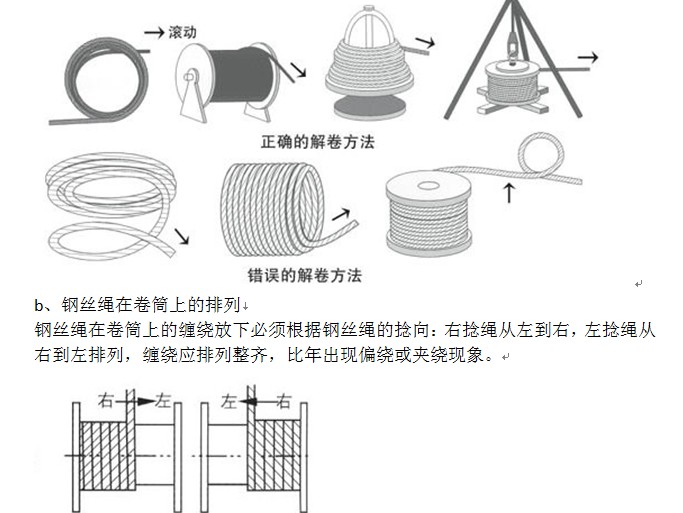 滚动

正确的解卷方法

错误的解卷方法

b、钢丝绳在卷筒上的排列

钢丝绳在卷筒上的缠绕放下必须根据钢丝绳的捻向：右捻绳从左到右，左捻绳从右到左排列，缠绕应排列整齐，比年出现偏绕或夹绕现象。

右 左 左 右